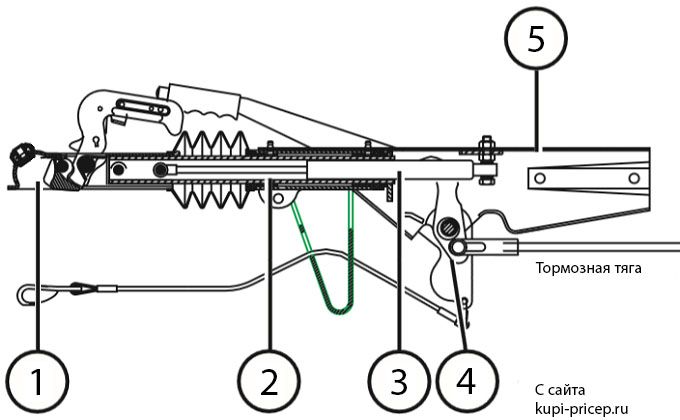 5

Тормозная тяга

1

2

3

4

С сайта
kupi-pricep.ru