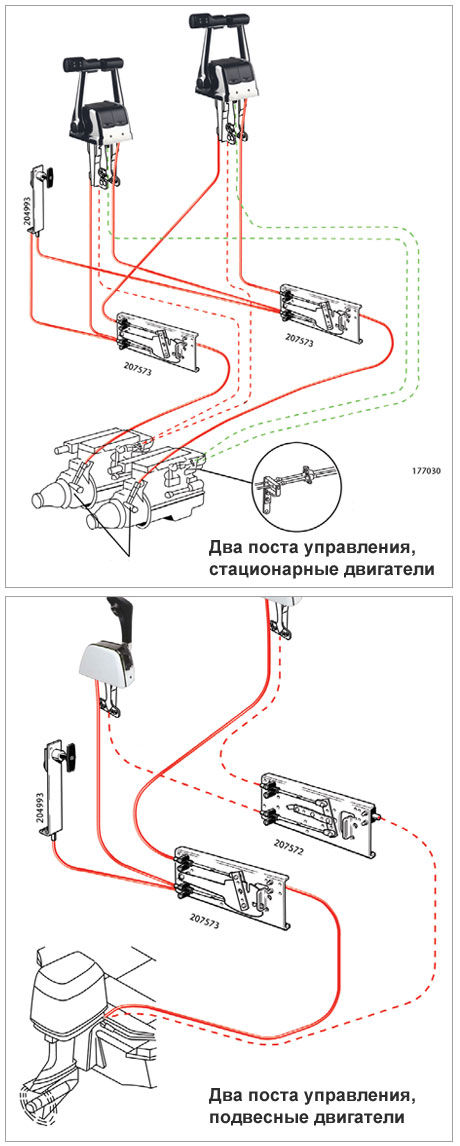 204993

207573

207573

177030

Два поста управления, стационарные двигатели

204993

207572

207573

Два поста управления, подвесные двигатели