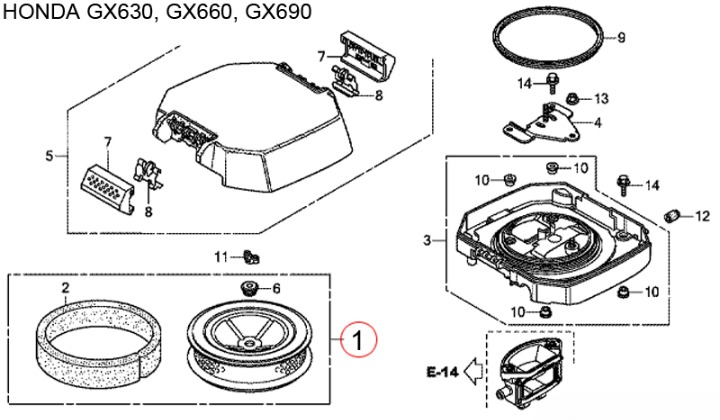 HONDA GX630, GX660, GX690

7
8
5
7
8
9
14
13
4
10
10
14
12
3
10
10
11
2
6
1
E-14